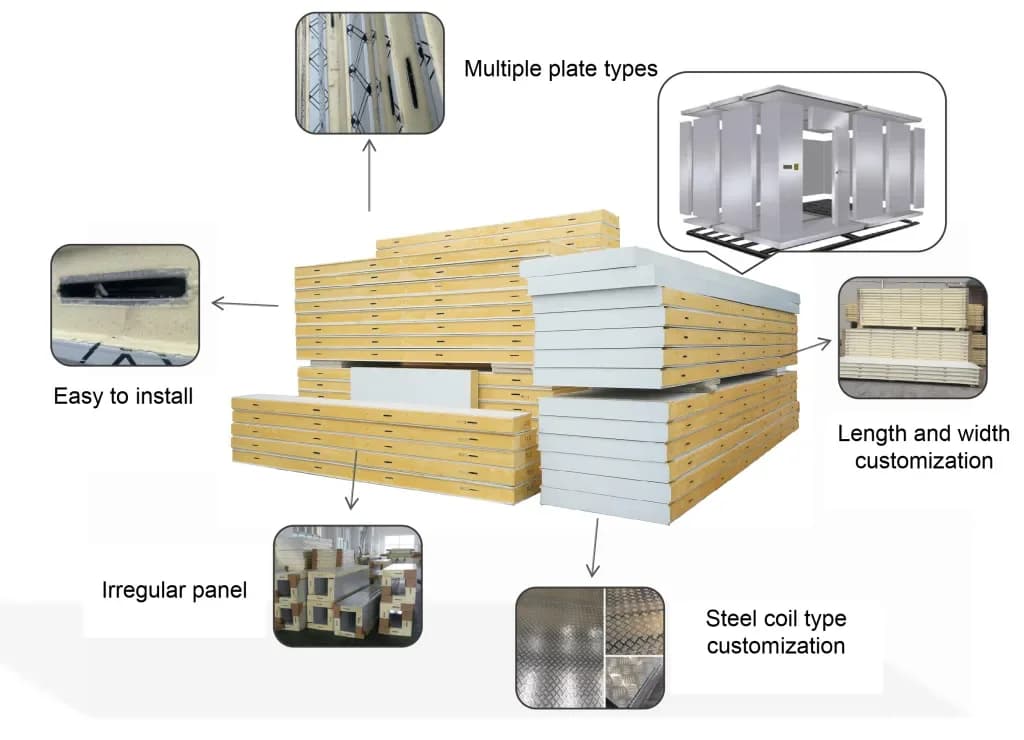 Multiple plate types

Easy to install

Length and width customization

Irregular panel

Steel coil type customization